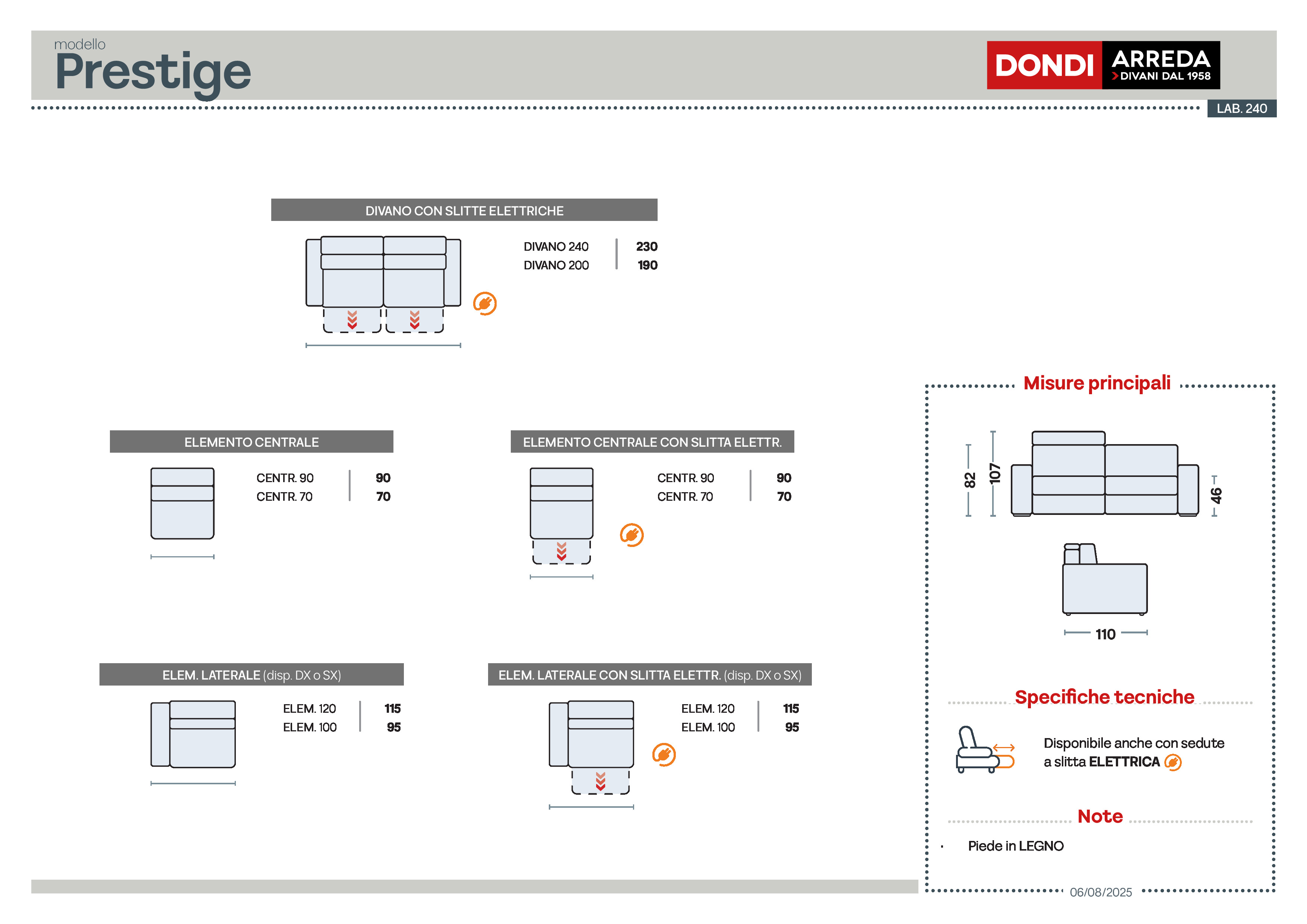 modello
Prestige

DONDI ARREDA
DIVANI DAL 1958

LAB. 240

DIVANO CON SLITTE ELETTRICHE

| DIVANO 240 | 230 |
|---|---|
| DIVANO 200 | 190 |

ELEMENTO CENTRALE

| CENTR. 90 | 90 |
|---|---|
| CENTR. 70 | 70 |

ELEMENTO CENTRALE CON SLITTA ELETTR.

| CENTR. 90 | 90 |
|---|---|
| CENTR. 70 | 70 |

ELEM. LATERALE (disp. DX o SX)

| ELEM. 120 | 115 |
|---|---|
| ELEM. 100 | 95 |

ELEM. LATERALE CON SLITTA ELETTR. (disp. DX o SX)

| ELEM. 120 | 115 |
|---|---|
| ELEM. 100 | 95 |

Misure principali

82
107
46
110

Specifiche tecniche

Disponibile anche con sedute a slitta ELETTRICA

Note

· Piede in LEGNO

06/08/2025