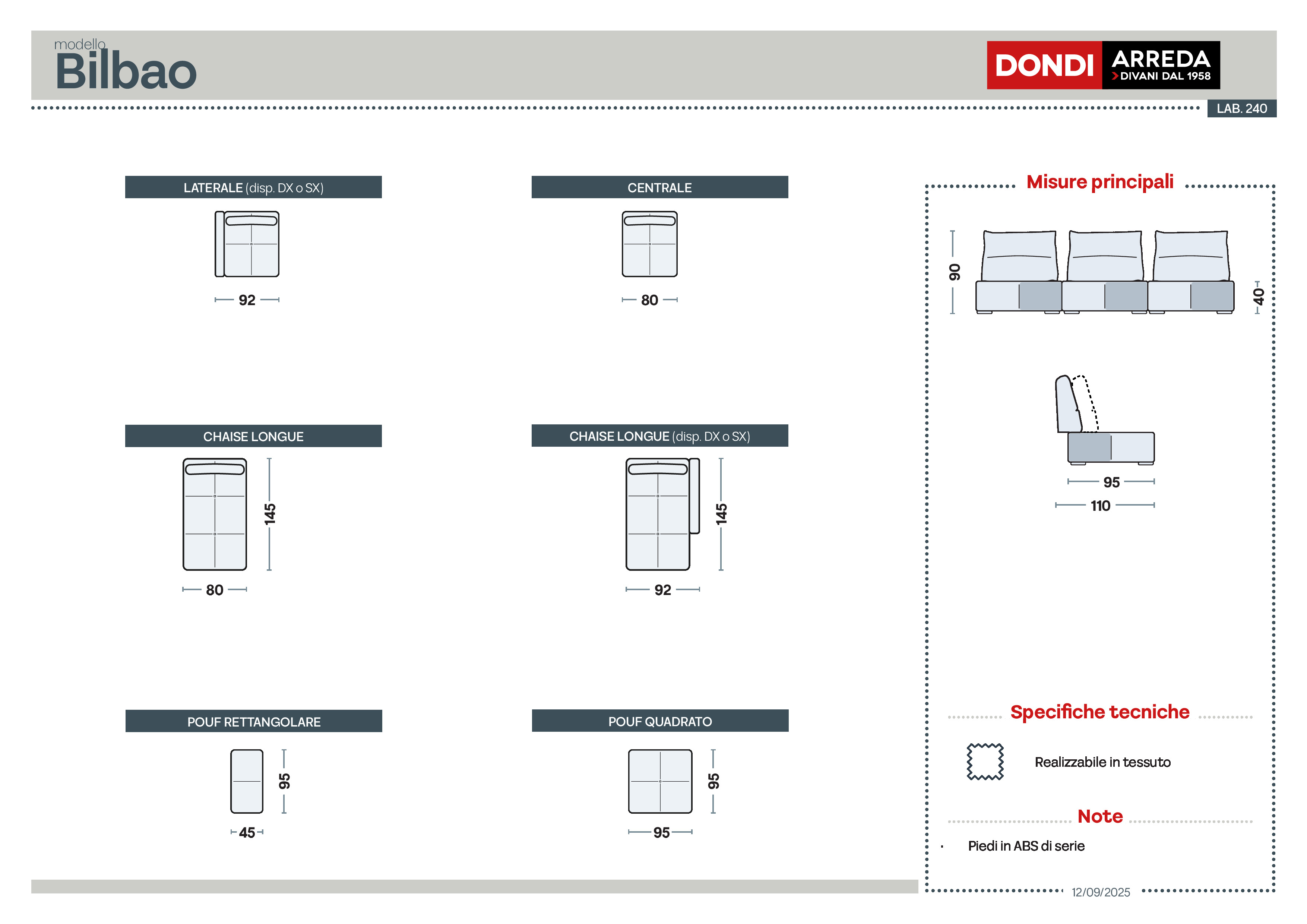 modello
Bilbao

DONDI ARREDA
DIVANI DAL 1958

LAB. 240

LATERALE (disp. DX o SX)

92

CENTRALE

80

CHAISE LONGUE

145

80

CHAISE LONGUE (disp. DX o SX)

145

92

POUF RETTANGOLARE

95

45

POUF QUADRATO

95

95

Misure principali

90

40

95

110

Specifiche tecniche

Realizzabile in tessuto

Note

· Piedi in ABS di serie

12/09/2025