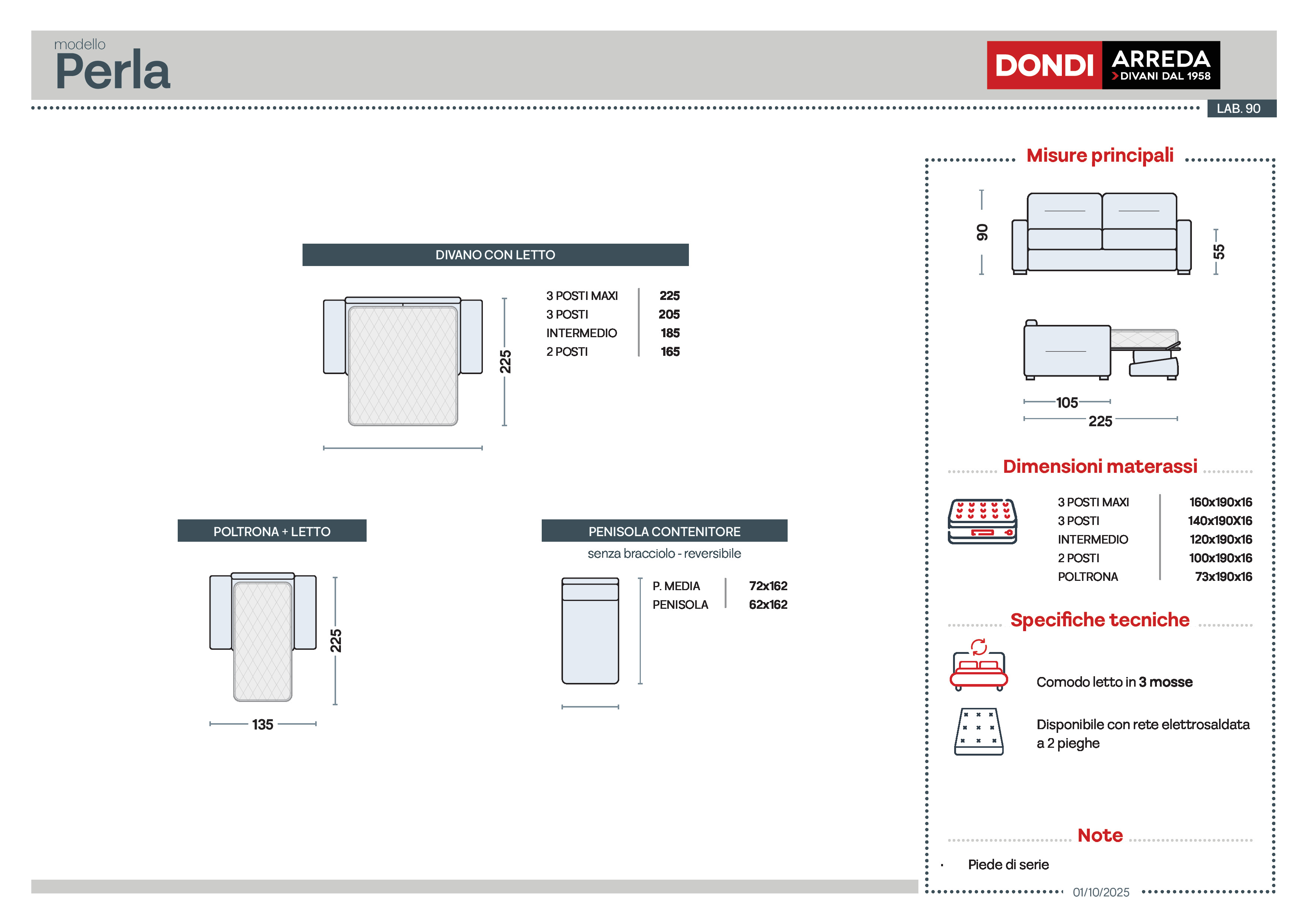 modello
Perla

DONDI ARREDA
DIVANI DAL 1958

LAB. 90

DIVANO CON LETTO

225

| 3 POSTI MAXI | 225 |
|---|---|
| 3 POSTI | 205 |
| INTERMEDIO | 185 |
| 2 POSTI | 165 |

POLTRONA + LETTO

225

135

PENISOLA CONTENITORE
senza bracciolo - reversibile

| P. MEDIA | 72x162 |
|---|---|
| PENISOLA | 62x162 |

Misure principali

90
55

105
225

Dimensioni materassi

| 3 POSTI MAXI | 160x190x16 |
|---|---|
| 3 POSTI | 140x190X16 |
| INTERMEDIO | 120x190x16 |
| 2 POSTI | 100x190x16 |
| POLTRONA | 73x190x16 |

Specifiche tecniche

Comodo letto in 3 mosse

Disponibile con rete elettrosaldata a 2 pieghe

Note

· Piede di serie

01/10/2025