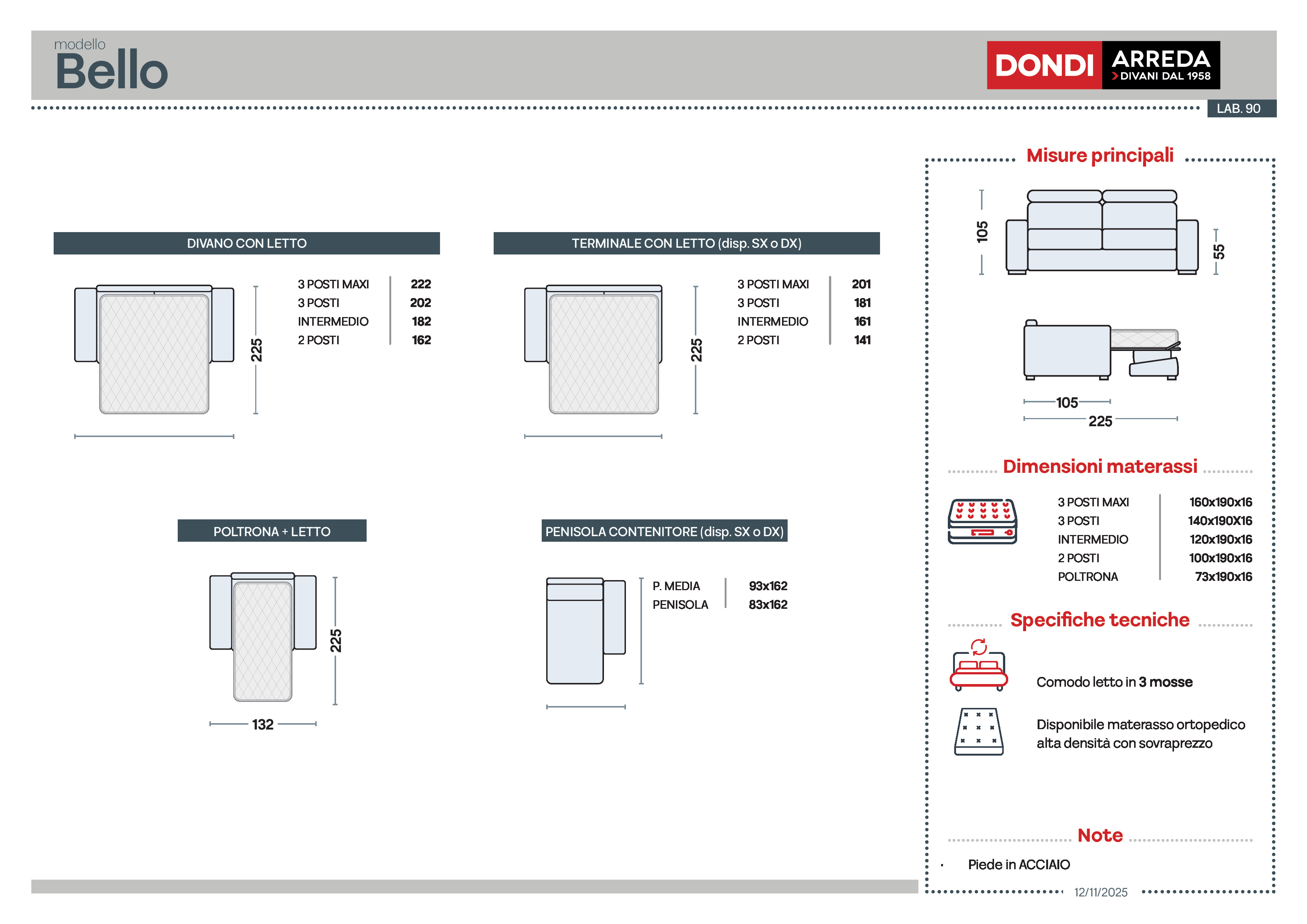 modello
Bello

DONDI ARREDA
DIVANI DAL 1958

LAB. 90

DIVANO CON LETTO

225

| 3 POSTI MAXI | 222 |
|---|---|
| 3 POSTI | 202 |
| INTERMEDIO | 182 |
| 2 POSTI | 162 |

TERMINALE CON LETTO (disp. SX o DX)

225

| 3 POSTI MAXI | 201 |
|---|---|
| 3 POSTI | 181 |
| INTERMEDIO | 161 |
| 2 POSTI | 141 |

POLTRONA + LETTO

225

132

PENISOLA CONTENITORE (disp. SX o DX)

| P. MEDIA | 93x162 |
|---|---|
| PENISOLA | 83x162 |

Misure principali

105

55

105

225

Dimensioni materassi

| 3 POSTI MAXI | 160x190x16 |
|---|---|
| 3 POSTI | 140x190X16 |
| INTERMEDIO | 120x190x16 |
| 2 POSTI | 100x190x16 |
| POLTRONA | 73x190x16 |

Specifiche tecniche

Comodo letto in 3 mosse

Disponibile materasso ortopedico alta densità con sovraprezzo

Note

· Piede in ACCIAIO

12/11/2025